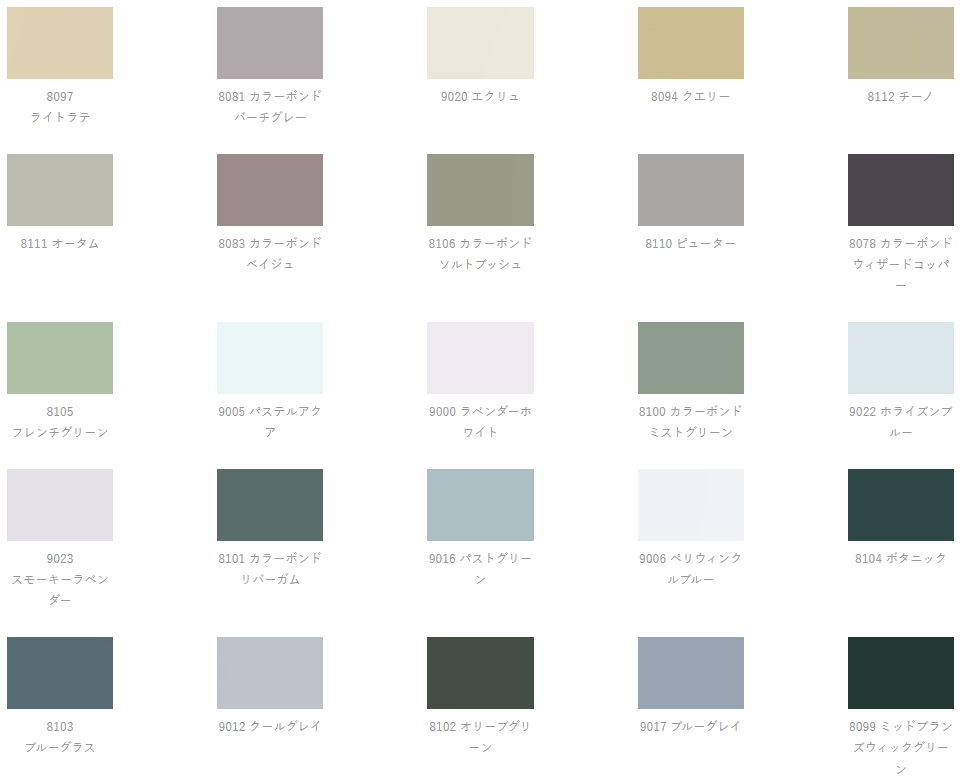 8097
ライトラテ

8081 カラーボンド
バーチグレー

9020 エクリュ

8094 クエリー

8112 チーノ

8111 オータム

8083 カラーボンド
ベイジュ

8106 カラーボンド
ソルトブッシュ

8110 ピューター

8078 カラーボンド
ウィザードコッパー

8105
フレンチグリーン

9005 パステルアクア

9000 ラベンダーホワイト

8100 カラーボンド
ミストグリーン

9022 ホライズンブルー

9023
スモーキーラベンダー

8101 カラーボンド
リバーガム

9016 パストグリーン

9006 ペリウィンクルブルー

8104 ボタニック

8103
ブルーグラス

9012 クールグレイ

8102 オリーブグリーン

9017 ブルーグレイ

8099 ミッドブランズウィックグリーン