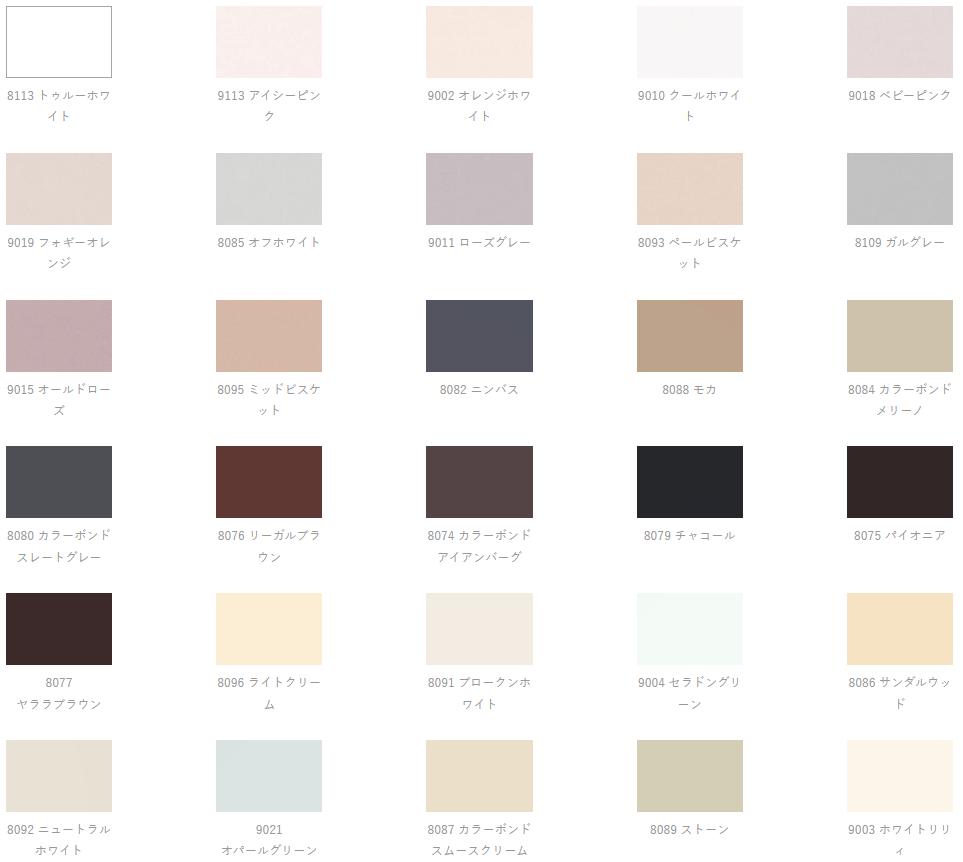 8113 トゥルーホワイト

9113 アイシーピンク

9002 オレンジホワイト

9010 クールホワイト

9018 ベビーピンク

9019 フォギーオレンジ

8085 オフホワイト

9011 ローズグレー

8093 ペールビスケット

8109 ガルグレー

9015 オールドローズ

8095 ミッドビスケット

8082 ニンバス

8088 モカ

8084 カラーボンドメリーノ

8080 カラーボンドスレートグレー

8076 リーガルブラウン

8074 カラーボンドアイアンバーグ

8079 チャコール

8075 パイオニア

8077
ヤララブラウン

8096 ライトクリーム

8091 ブロークンホワイト

9004 セラドングリーン

8086 サンダルウッド

8092 ニュートラルホワイト

9021
オパールグリーン

8087 カラーボンドスムースクリーム

8089 ストーン

9003 ホワイトリリィ